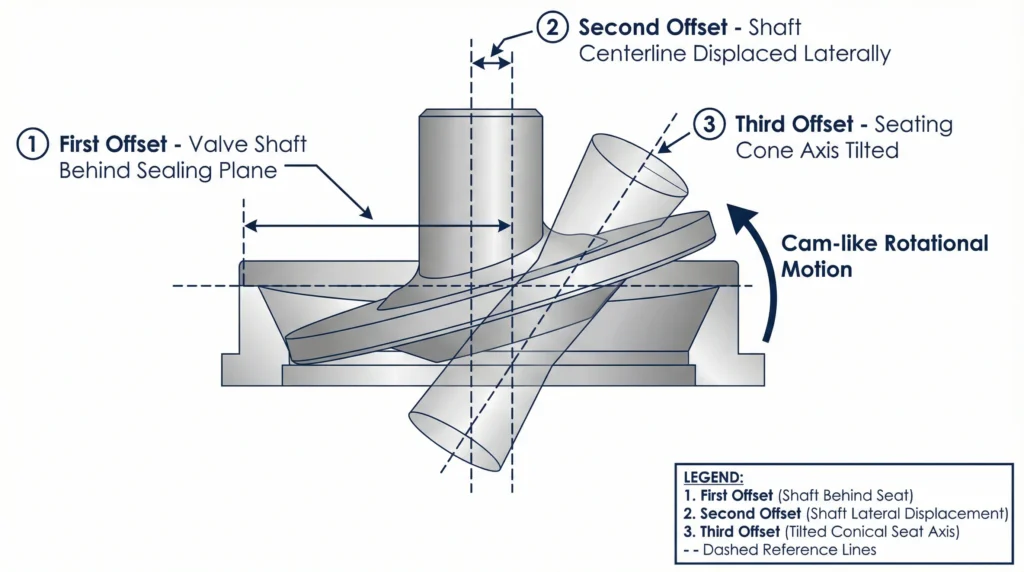 2 Second Offset - Shaft Centerline Displaced Laterally

1 First Offset - Valve Shaft Behind Sealing Plane

3 Third Offset - Seating Cone Axis Tilted

Cam-like Rotational Motion

LEGEND:
1. First Offset (Shaft Behind Seat)
2. Second Offset (Shaft Lateral Displacement)
3. Third Offset (Tilted Conical Seat Axis)
- - Dashed Reference Lines